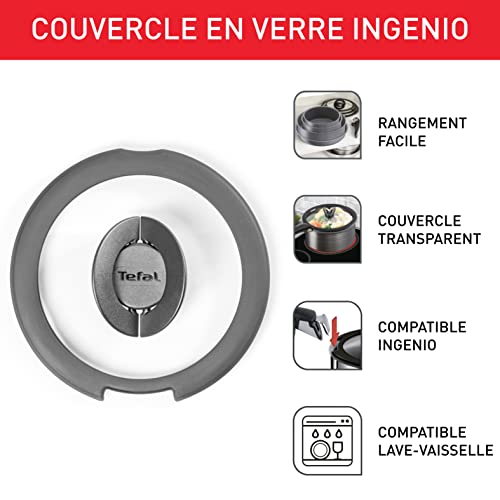 COUVERCLE EN VERRE INGENIO

Tefal

RANGEMENT FACILE

COUVERCLE TRANSPARENT

COMPATIBLE INGENIO

COMPATIBLE LAVE-VAISSELLE